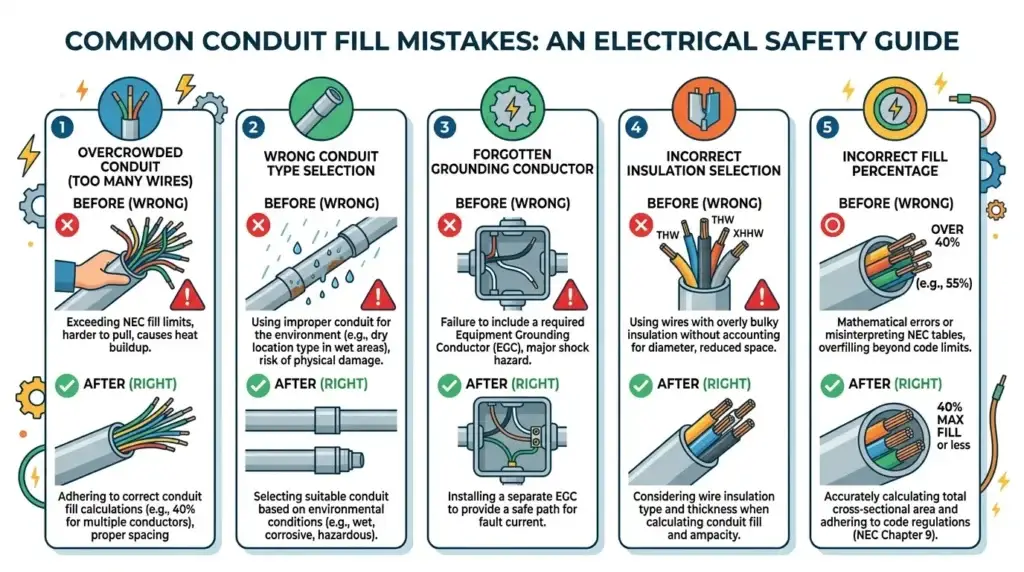 COMMON CONDUIT FILL MISTAKES: AN ELECTRICAL SAFETY GUIDE

1
OVERCROWDED CONDUIT (TOO MANY WIRES)
BEFORE (WRONG)
Exceeding NEC fill limits, harder to pull, causes heat buildup.
AFTER (RIGHT)
Adhering to correct conduit fill calculations (e.g., 40% for multiple conductors), proper spacing

2
WRONG CONDUIT TYPE SELECTION
BEFORE (WRONG)
Using improper conduit for the environment (e.g., dry location type in wet areas), risk of physical damage.
AFTER (RIGHT)
Selecting suitable conduit based on environmental conditions (e.g., wet, corrosive, hazardous).

3
FORGOTTEN GROUNDING CONDUCTOR
BEFORE (WRONG)
Failure to include a required Equipment Grounding Conductor (EGC), major shock hazard.
AFTER (RIGHT)
Installing a separate EGC to provide a safe path for fault current.

4
INCORRECT INSULATION SELECTION
BEFORE (WRONG)
THW
THW
XHHW
Using wires with overly bulky insulation without accounting for diameter, reduced space.
AFTER (RIGHT)
Considering wire insulation type and thickness when calculating conduit fill and ampacity.

5
INCORRECT FILL PERCENTAGE
BEFORE (WRONG)
OVER 40%
(e.g., 55%)
Mathematical errors or misinterpreting NEC tables, overfilling beyond code limits.
AFTER (RIGHT)
40% MAX FILL or less
Accurately calculating total cross-sectional area and adhering to code regulations (NEC Chapter 9).