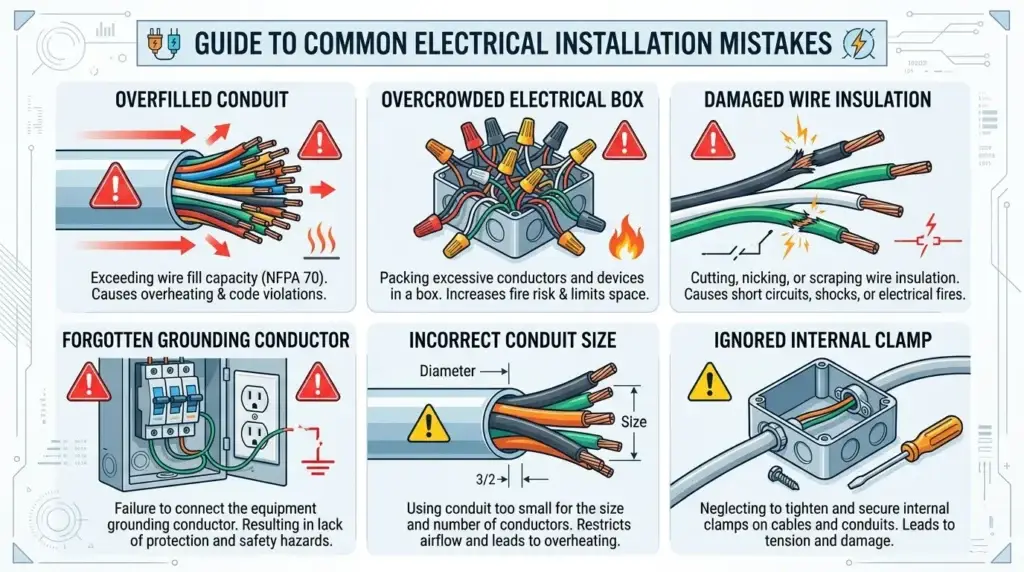 GUIDE TO COMMON ELECTRICAL INSTALLATION MISTAKES

OVERFILLED CONDUIT

Exceeding wire fill capacity (NFPA 70). Causes overheating & code violations.

OVERCROWDED ELECTRICAL BOX

Packing excessive conductors and devices in a box. Increases fire risk & limits space.

DAMAGED WIRE INSULATION

Cutting, nicking, or scraping wire insulation. Causes short circuits, shocks, or electrical fires.

FORGOTTEN GROUNDING CONDUCTOR

Failure to connect the equipment grounding conductor. Resulting in lack of protection and safety hazards.

INCORRECT CONDUIT SIZE

Diameter

Size

3/2

Using conduit too small for the size and number of conductors. Restricts airflow and leads to overheating.

IGNORED INTERNAL CLAMP

Neglecting to tighten and secure internal clamps on cables and conduits. Leads to tension and damage.